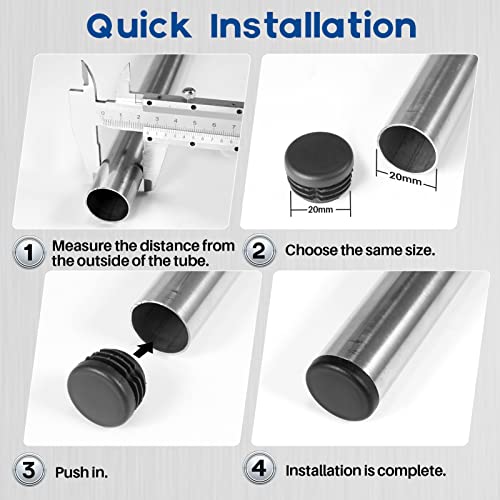 Quick Installation

0 1 2 3 4 5 6 7

20mm

20mm

1 Measure the distance from the outside of the tube.

2 Choose the same size.

3 Push in.

4 Installation is complete.