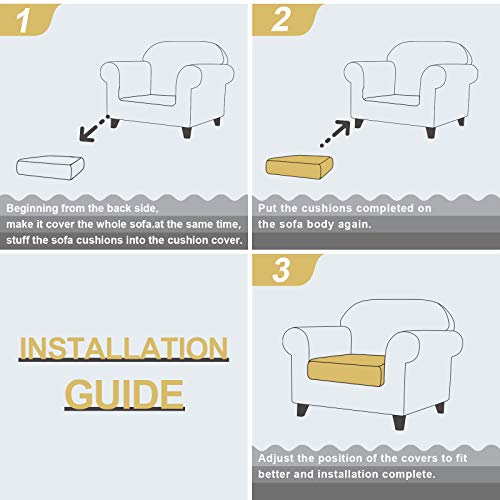 1

Beginning from the back side,
make it cover the whole sofa.at the same time,
stuff the sofa cushions into the cushion cover.

2

Put the cushions completed on
the sofa body again.

INSTALLATION
GUIDE

3

Adjust the position of the covers to fit
better and installation complete.