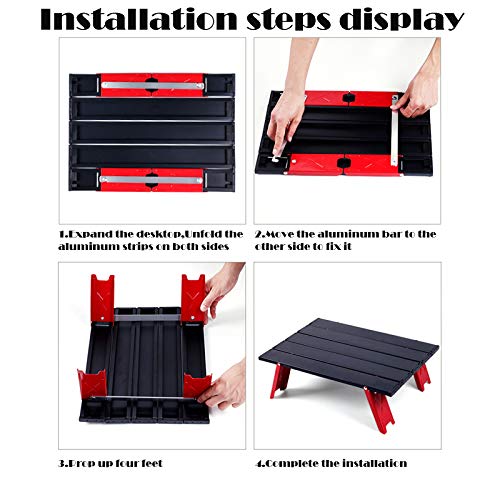 Installation steps display

1.Expand the desktop,Unfold the aluminum strips on both sides

2.Move the aluminum bar to the other side to fix it

3.Prop up four feet

4.Complete the installation