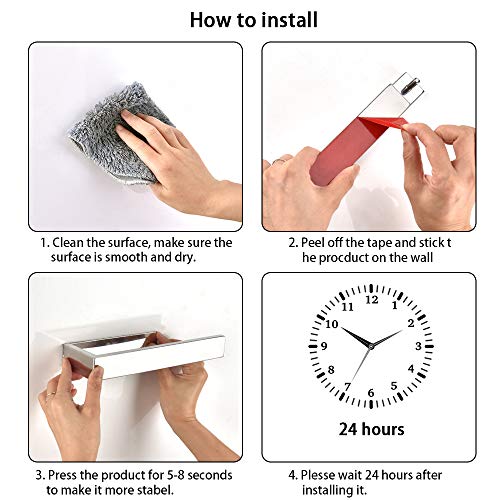 How to install

1. Clean the surface, make sure the surface is smooth and dry.

2. Peel off the tape and stick t he procduct on the wall

12
1
2
3
4
5
6
7
8
9
10
11

24 hours

3. Press the product for 5-8 seconds to make it more stabel.

4. Plesse wait 24 hours after installing it.