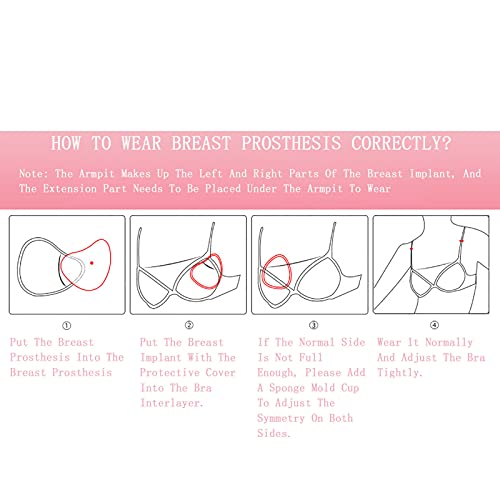 HOW TO WEAR BREAST PROSTHESIS CORRECTLY?

Note: The Armpit Makes Up The Left And Right Parts Of The Breast Implant, And The Extension Part Needs To Be Placed Under The Armpit To Wear

①
Put The Breast Prosthesis Into The Breast Prosthesis

②
Put The Breast Implant With The Protective Cover Into The Bra Interlayer.

③
If The Normal Side Is Not Full Enough, Please Add A Sponge Mold Cup To Adjust The Symmetry On Both Sides.

④
Wear It Normally And Adjust The Bra Tightly.