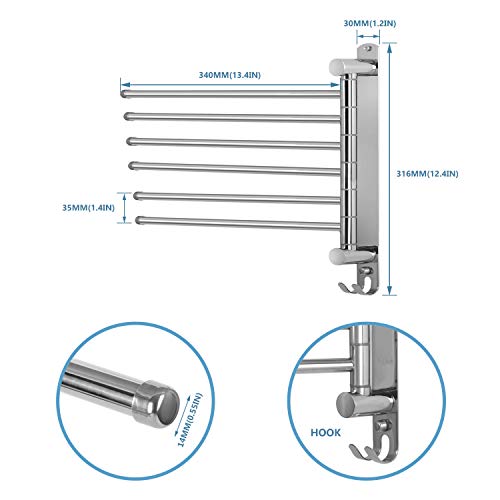 30MM(1.2IN)

340MM(13.4IN)

316MM(12.4IN)

35MM(1.4IN)

14MM(0.55IN)

HOOK