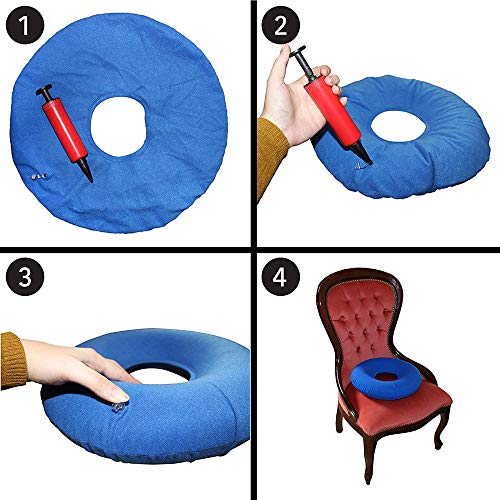 1

2

3

4