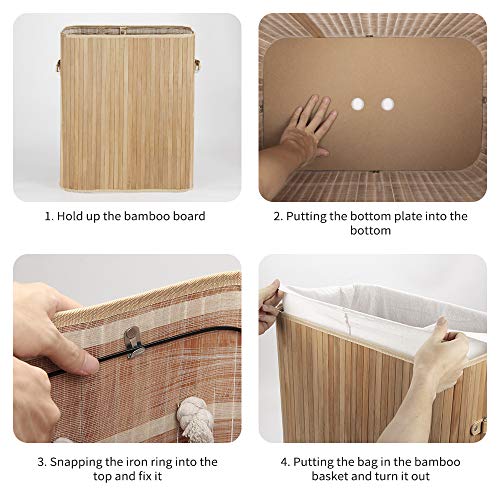 1. Hold up the bamboo board

2. Putting the bottom plate into the bottom

3. Snapping the iron ring into the top and fix it

4. Putting the bag in the bamboo basket and turn it out