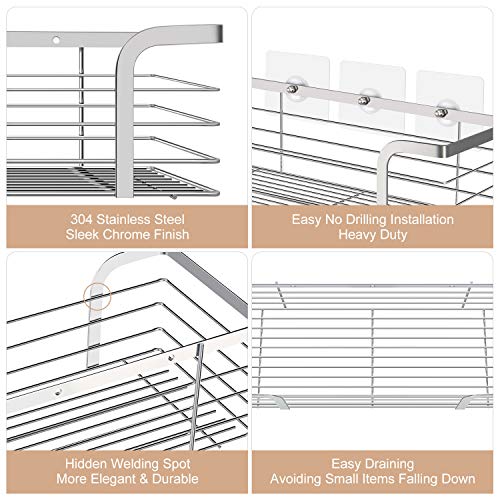 304 Stainless Steel
Sleek Chrome Finish

Easy No Drilling Installation
Heavy Duty

Hidden Welding Spot
More Elegant & Durable

Easy Draining
Avoiding Small Items Falling Down