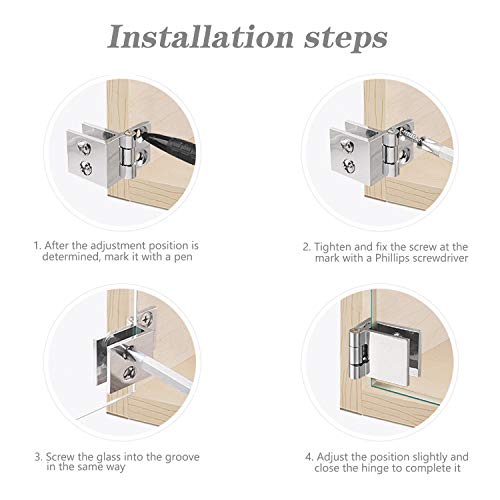 Installation steps

1. After the adjustment position is determined, mark it with a pen

2. Tighten and fix the screw at the mark with a Phillips screwdriver

3. Screw the glass into the groove in the same way

4. Adjust the position slightly and close the hinge to complete it