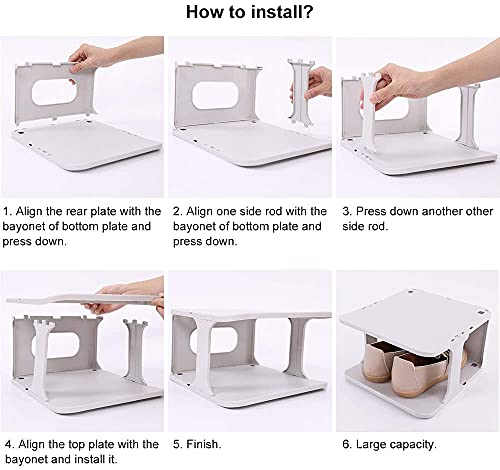 How to install?

1. Align the rear plate with the bayonet of bottom plate and press down.

2. Align one side rod with the bayonet of bottom plate and press down.

3. Press down another other side rod.

4. Align the top plate with the bayonet and install it.

5. Finish.

6. Large capacity.