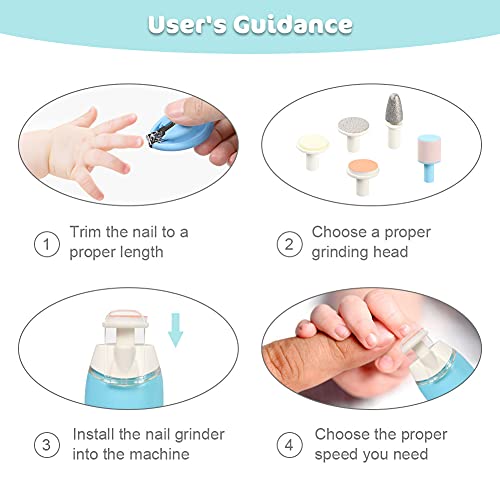 User's Guidance

1 Trim the nail to a proper length

2 Choose a proper grinding head

3 Install the nail grinder into the machine

4 Choose the proper speed you need