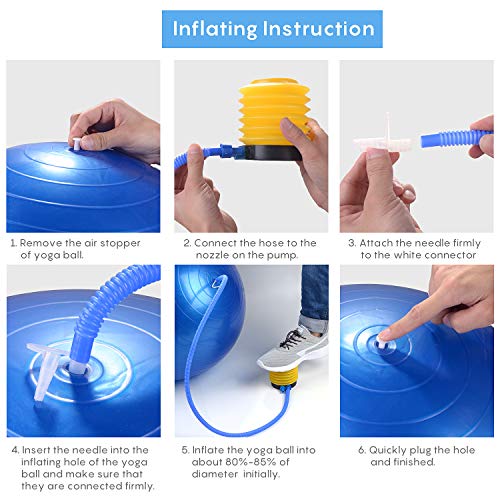 Inflating Instruction

1. Remove the air stopper of yoga ball.

2. Connect the hose to the nozzle on the pump.

3. Attach the needle firmly to the white connector

4. Insert the needle into the inflating hole of the yoga ball and make sure that they are connected firmly.

5. Inflate the yoga ball into about 80%-85% of diameter initially.

6. Quickly plug the hole and finished.