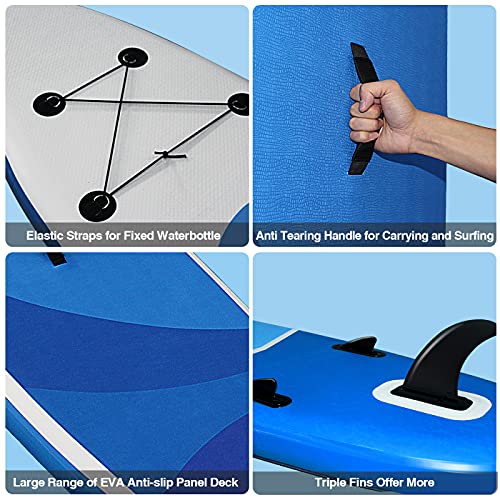 Elastic Straps for Fixed Waterbottle

Anti Tearing Handle for Carrying and Surfing

Large Range of EVA Anti-slip Panel Deck

Triple Fins Offer More