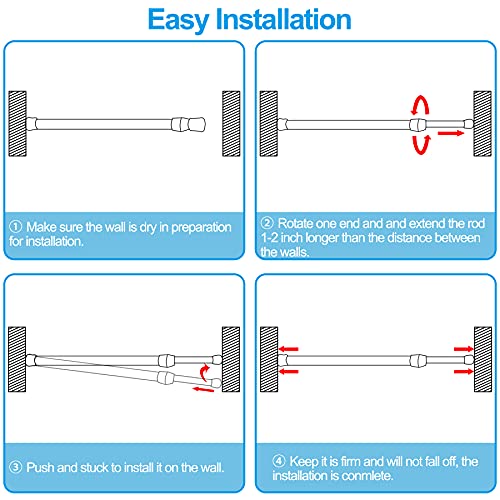 Easy Installation

① Make sure the wall is dry in preparation for installation.

② Rotate one end and and extend the rod 1-2 inch longer than the distance between the walls.

③ Push and stuck to install it on the wall.

④ Keep it is firm and will not fall off, the installation is conmlete.