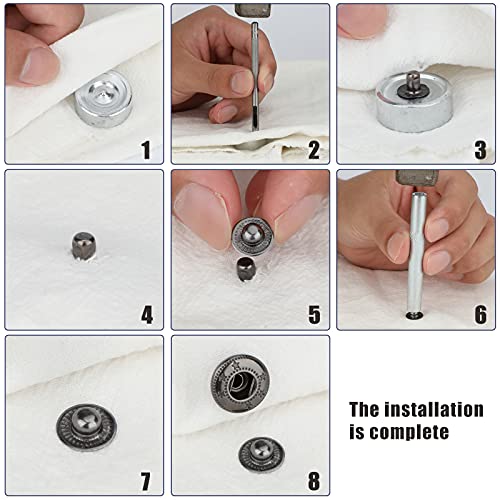 1

2

3

4

5

6

7

8

The installation is complete