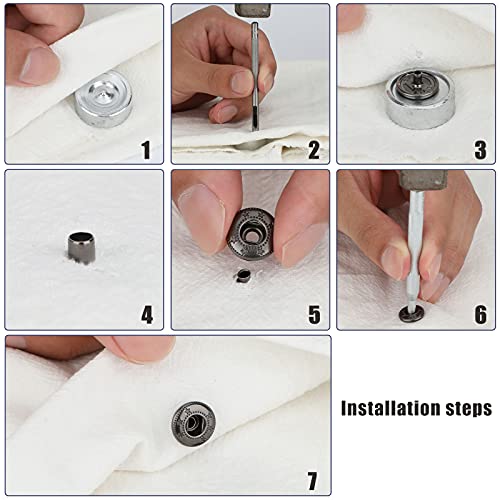 1

2

3

4

5

6

7

Installation steps