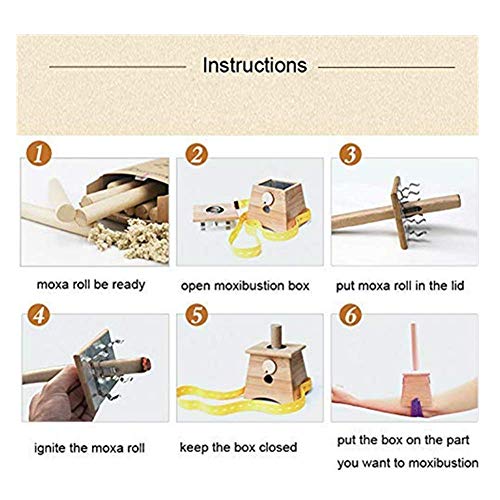 Instructions

1
moxa roll be ready

2
open moxibustion box

3
put moxa roll in the lid

4
ignite the moxa roll

5
keep the box closed

6
put the box on the part you want to moxibustion