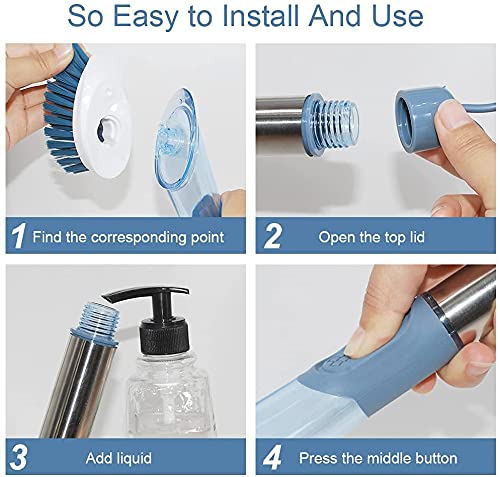 So Easy to Install And Use

1 Find the corresponding point

2 Open the top lid

3 Add liquid

4 Press the middle button