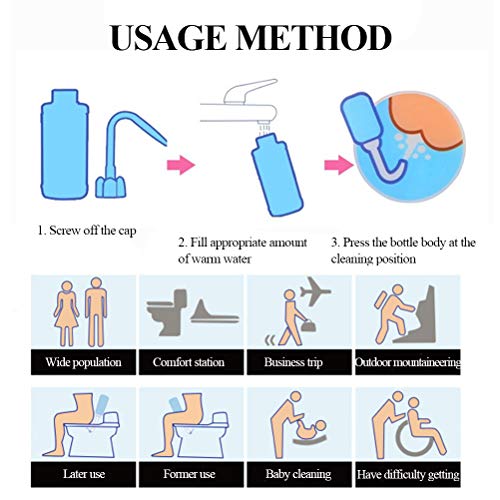 USAGE METHOD

1. Screw off the cap

2. Fill appropriate amount of warm water

3. Press the bottle body at the cleaning position

Wide population

Comfort station

Business trip

Outdoor mountaineering

Later use

Former use

Baby cleaning

Have difficulty getting