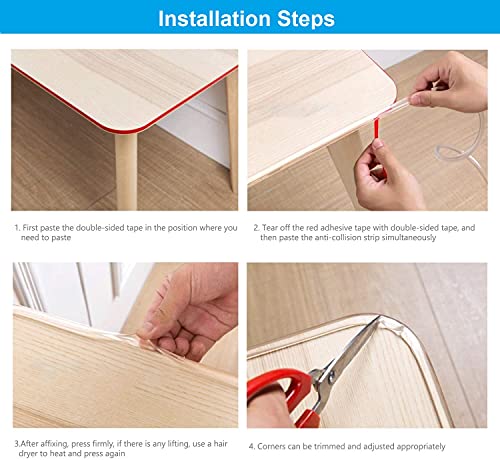 Installation Steps

1. First paste the double-sided tape in the position where you need to paste

2. Tear off the red adhesive tape with double-sided tape, and then paste the anti-collision strip simultaneously

3.After affixing, press firmly, if there is any lifting, use a hair dryer to heat and press again

4. Corners can be trimmed and adjusted appropriately