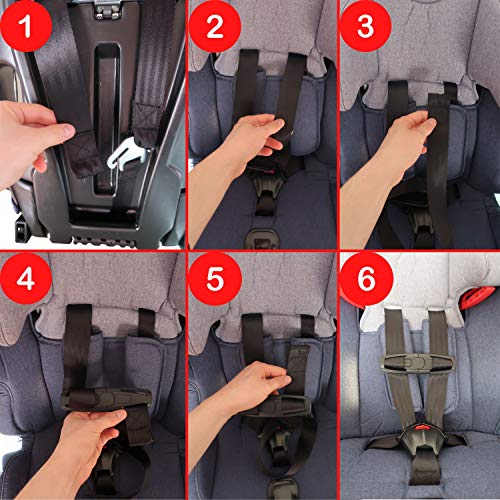 1
2
3
4
5
6