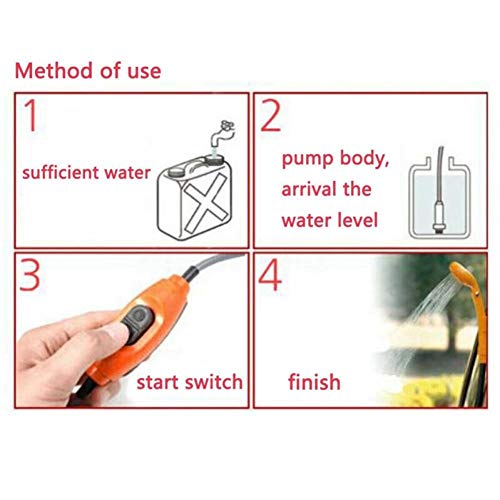 Method of use

1

sufficient water

2

pump body, arrival the water level

3

start switch

4

finish