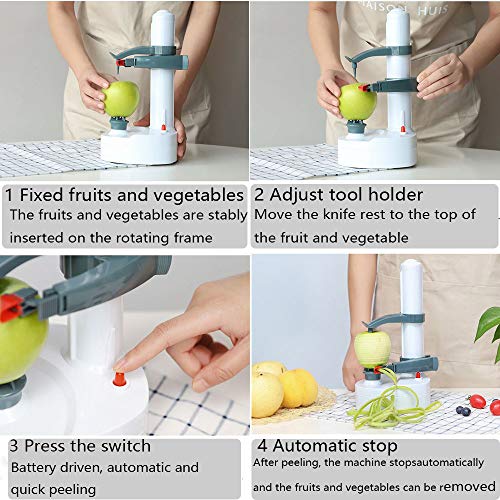 MAISON HUIS

1 Fixed fruits and vegetables
The fruits and vegetables are stably inserted on the rotating frame

2 Adjust tool holder
Move the knife rest to the top of the fruit and vegetable

3 Press the switch
Battery driven, automatic and quick peeling

4 Automatic stop
After peeling, the machine stopsautomatically and the fruits and vegetables can be removed