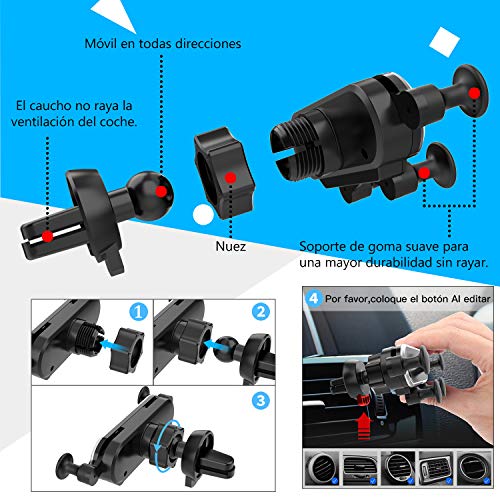 Móvil en todas direcciones

El caucho no raya la ventilación del coche.

Nuez

Soporte de goma suave para una mayor durabilidad sin rayar.

1

2

3

4 Por favor,coloque el botón Al editar