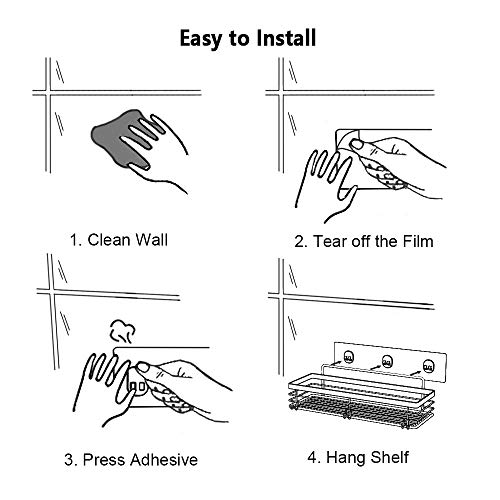 Easy to Install

1. Clean Wall

2. Tear off the Film

3. Press Adhesive

4. Hang Shelf