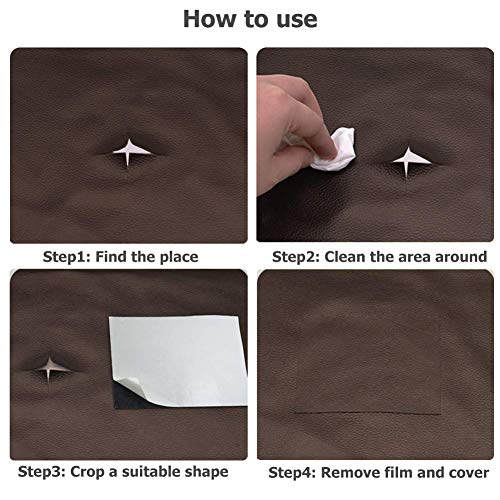 How to use

Step1: Find the place

Step2: Clean the area around

Step3: Crop a suitable shape

Step4: Remove film and cover