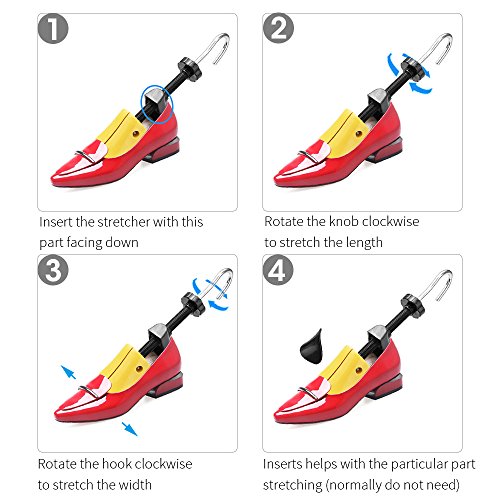 1

Insert the stretcher with this part facing down

2

Rotate the knob clockwise to stretch the length

3

Rotate the hook clockwise to stretch the width

4

Inserts helps with the particular part stretching (normally do not need)