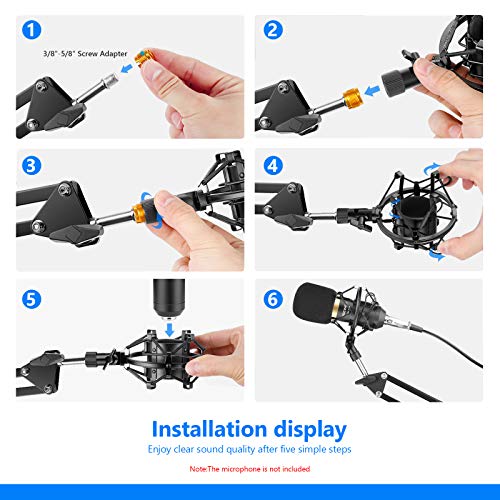 1

3/8"-5/8" Screw Adapter

2

3

4

5

6

Installation display

Enjoy clear sound quality after five simple steps

Note:The microphone is not included