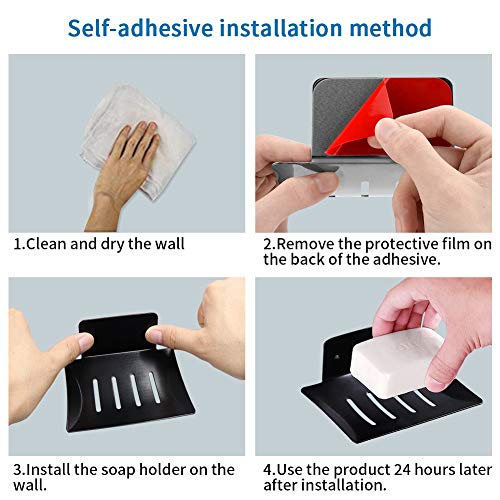 Self-adhesive installation method

1.Clean and dry the wall

2.Remove the protective film on the back of the adhesive.

3.Install the soap holder on the wall.

4.Use the product 24 hours later after installation.