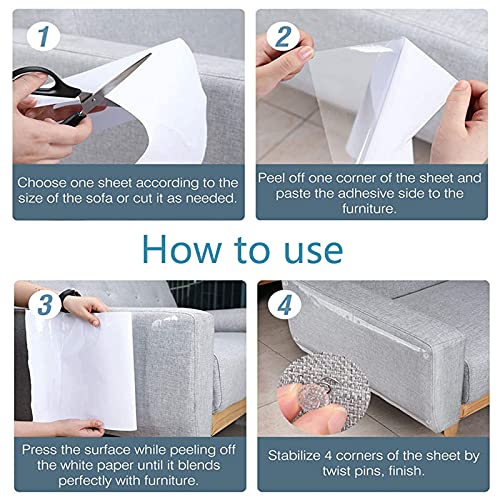 1

Choose one sheet according to the size of the sofa or cut it as needed.

2

Peel off one corner of the sheet and paste the adhesive side to the furniture.

How to use

3

Press the surface while peeling off the white paper until it blends perfectly with furniture.

4

Stabilize 4 corners of the sheet by twist pins, finish.