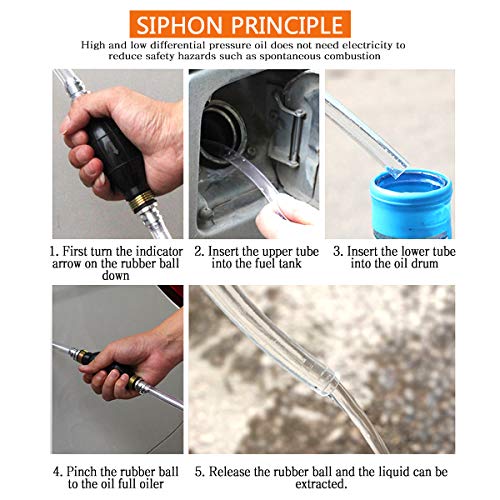 SIPHON PRINCIPLE

High and low differential pressure oil does not need electricity to reduce safety hazards such as spontaneous combustion

1. First turn the indicator arrow on the rubber ball down

2. Insert the upper tube into the fuel tank

3. Insert the lower tube into the oil drum

4. Pinch the rubber ball to the oil full oiler

5. Release the rubber ball and the liquid can be extracted.