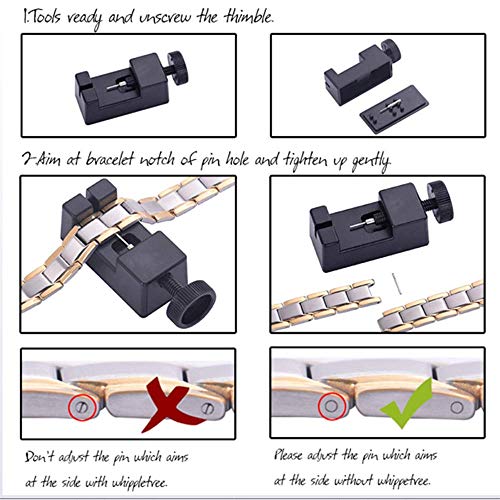 1.Tools ready and unscrew the thimble.

2-Aim at bracelet notch of pin hole and tighten up gently.

Don't adjust the pin which aims at the side with whippletree.

Please adjust the pin which aims at the side without whippetree.