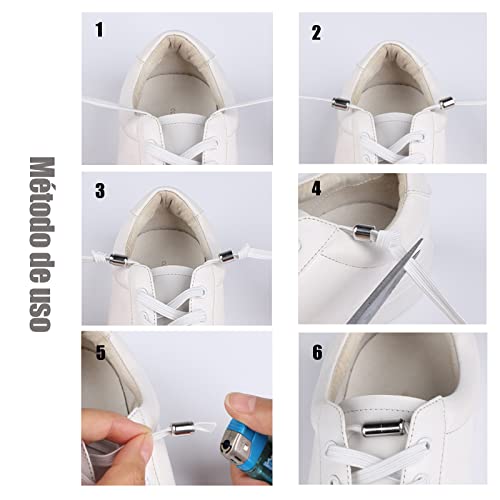 Método de uso

1

2

3

4

5

6