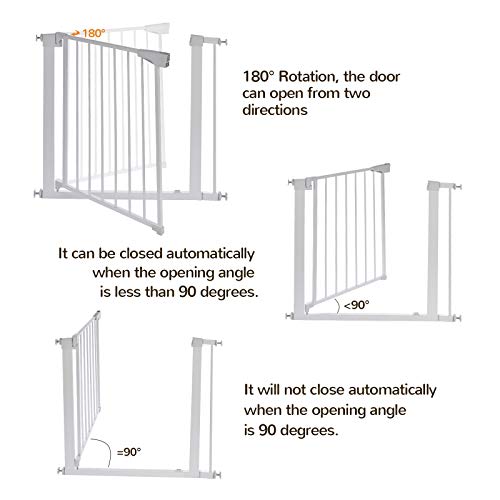 180°

180° Rotation, the door can open from two directions

It can be closed automatically when the opening angle is less than 90 degrees.

<90°

=90°

It will not close automatically when the opening angle is 90 degrees.