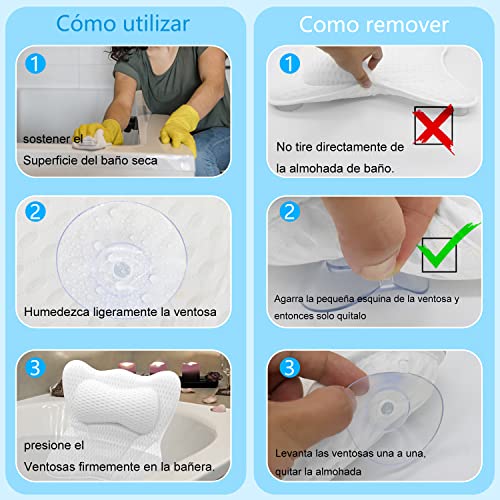 Cómo utilizar

1

sostener el

Superficie del baño seca

2

Humedezca ligeramente la ventosa

3

presione el

Ventosas firmemente en la bañera.

Como remover

1

No tire directamente de

la almohada de baño.

2

Agarra la pequeña esquina de la ventosa y

entonces solo quitalo

3

Levanta las ventosas una a una,

quitar la almohada