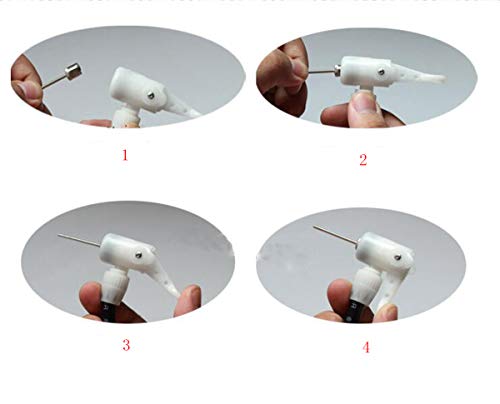 1

2

3

4