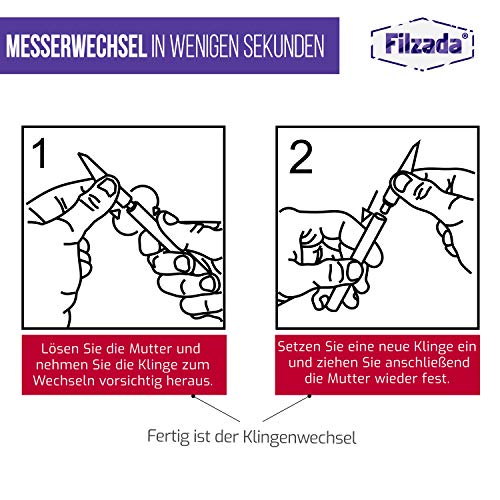 MESSERWECHSEL IN WENIGEN SEKUNDEN

Filzada®

1

Lösen Sie die Mutter und nehmen Sie die Klinge zum Wechseln vorsichtig heraus.

2

Setzen Sie eine neue Klinge ein und ziehen Sie anschließend die Mutter wieder fest.

Fertig ist der Klingenwechsel