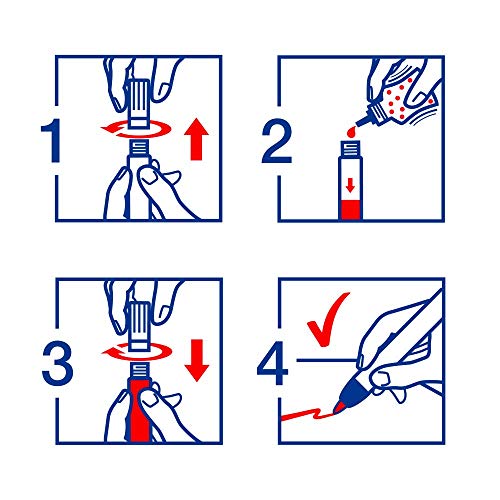 1

2

3

4