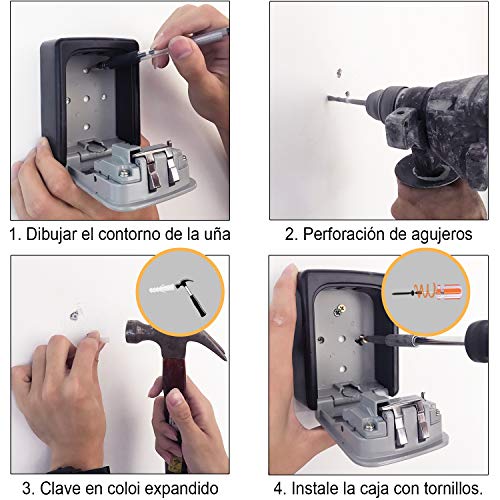 1. Dibujar el contorno de la uña

2. Perforación de agujeros

3. Clave en coloi expandido

4. Instale la caja con tornillos.