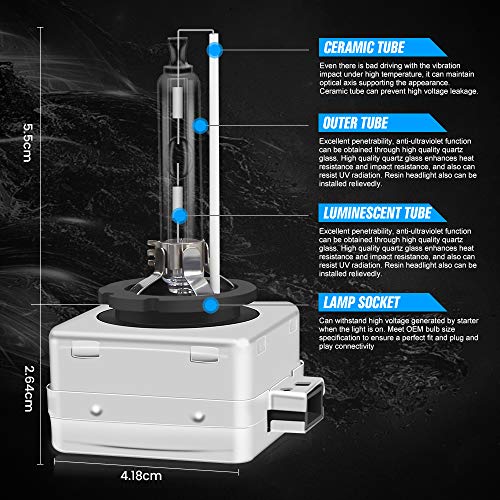 5.5cm

2.64cm

4.18cm

CERAMIC TUBE

Even there is bad driving with the vibration impact under high temperature, it can maintain optical axis supporting the appearance. Ceramic tube can prevent high voltage leakage.

OUTER TUBE

Excellent penetrability, anti-ultraviolet function can be obtained through high quality quartz glass. High quality quartz glass enhances heat resistance and impact resistance, and also can resist UV radiation. Resin headlight also can be installed relievedly.

LUMINESCENT TUBE

Excellent penetrability, anti-ultraviolet function can be obtained through high quality quartz glass. High quality quartz glass enhances heat resistance and impact resistance, and also can resist UV radiation. Resin headlight also can be installed relievedly.

LAMP SOCKET

Can withstand high voltage generated by starter when the light is on. Meet OEM bulb size specification to ensure a perfect fit and plug and play connectivity