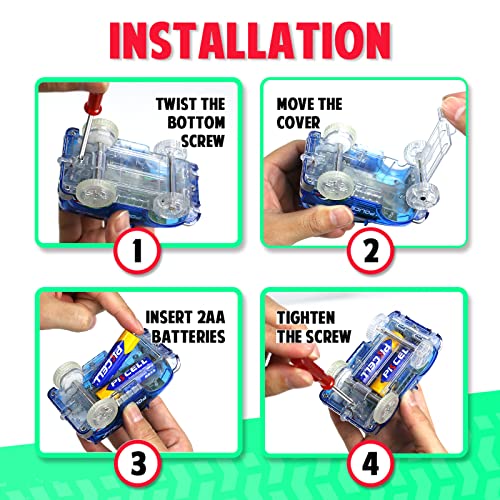 INSTALLATION

TWIST THE BOTTOM SCREW

1

MOVE THE COVER

2

INSERT 2AA BATTERIES

PKCELL

PKCELL

3

TIGHTEN THE SCREW

PKCELL

PKCELL

4