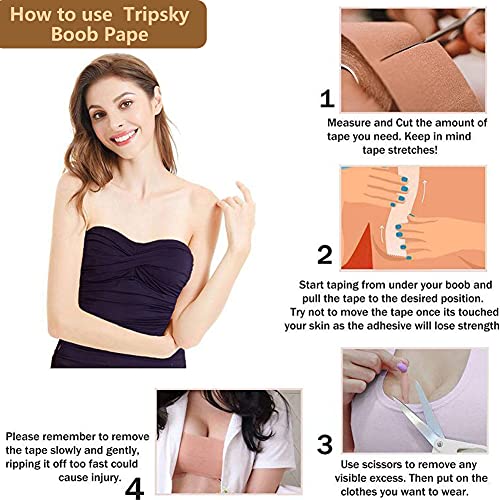 How to use Tripsky Boob Pape

1

Measure and Cut the amount of tape you need. Keep in mind tape stretches!

2

Start taping from under your boob and pull the tape to the desired position. Try not to move the tape once its touched your skin as the adhesive will lose strength

3

Use scissors to remove any visible excess. Then put on the clothes you want to wear.

Please remember to remove the tape slowly and gently, ripping it off too fast could cause injury.

4