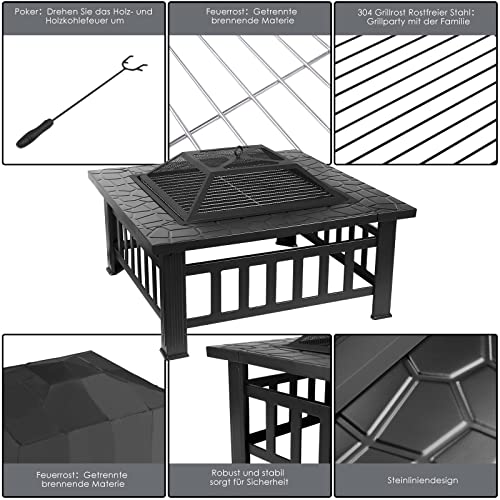 Poker: Drehen Sie das Holz- und Holzkohlefeuer um

Feuerrost: Getrennte brennende Materie

304 Grillrost Rostfreier Stahl: Grillparty mit der Familie

Feuerrost: Getrennte brennende Materie

Robust und stabil sorgt für Sicherheit

Steinliniendesign