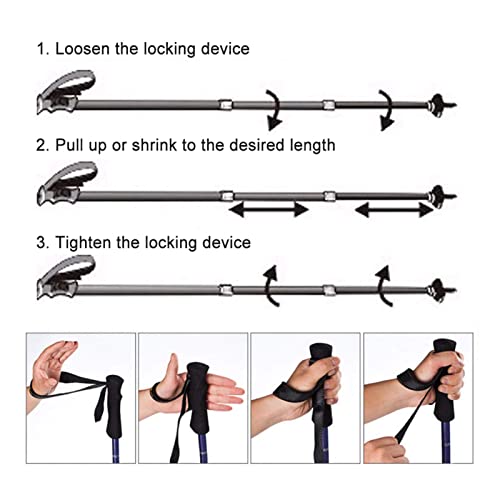 1. Loosen the locking device

2. Pull up or shrink to the desired length

3. Tighten the locking device