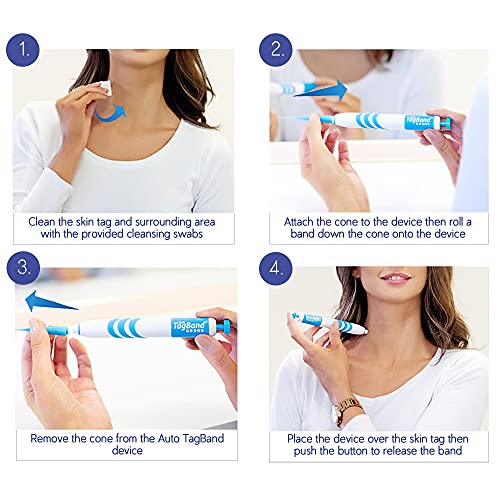 1.

Clean the skin tag and surrounding area with the provided cleansing swabs

2.

TagBand

Attach the cone to the device then roll a band down the cone onto the device

3.

TagBand

Remove the cone from the Auto TagBand device

4.

Place the device over the skin tag then push the button to release the band