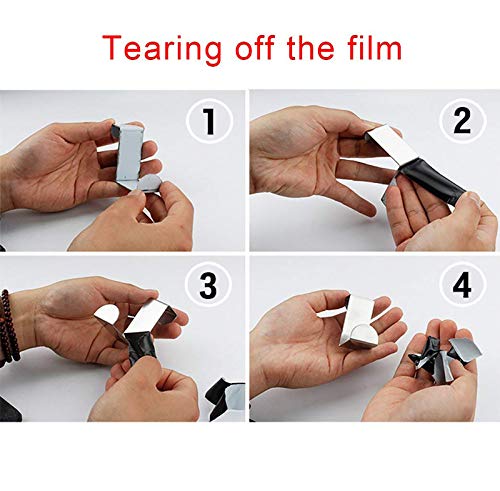 Tearing off the film

1

2

3

4