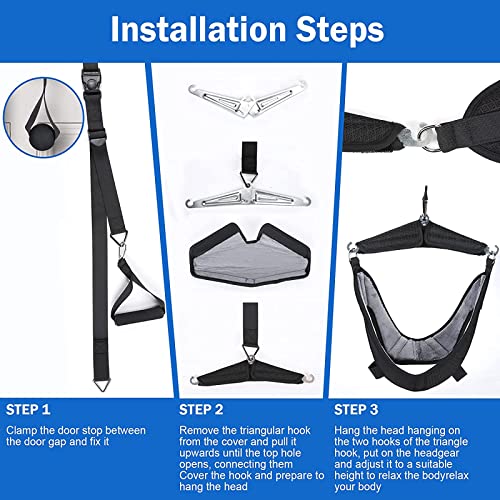 Installation Steps

STEP 1

Clamp the door stop between the door gap and fix it

STEP 2

Remove the triangular hook from the cover and pull it upwards until the top hole opens, connecting them Cover the hook and prepare to hang the head

STEP 3

Hang the head hanging on the two hooks of the triangle hook, put on the headgear and adjust it to a suitable height to relax the bodyrelax your body