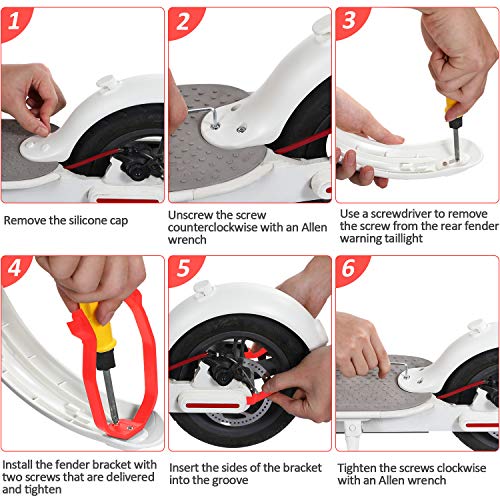 1

Remove the silicone cap

2

Unscrew the screw counterclockwise with an Allen wrench

3

Use a screwdriver to remove the screw from the rear fender warning taillight

4

Install the fender bracket with two screws that are delivered and tighten

5

Insert the sides of the bracket into the groove

6

Tighten the screws clockwise with an Allen wrench