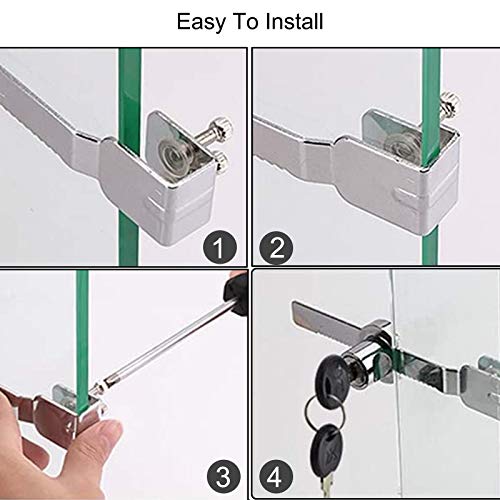 Easy To Install

1

2

3

4